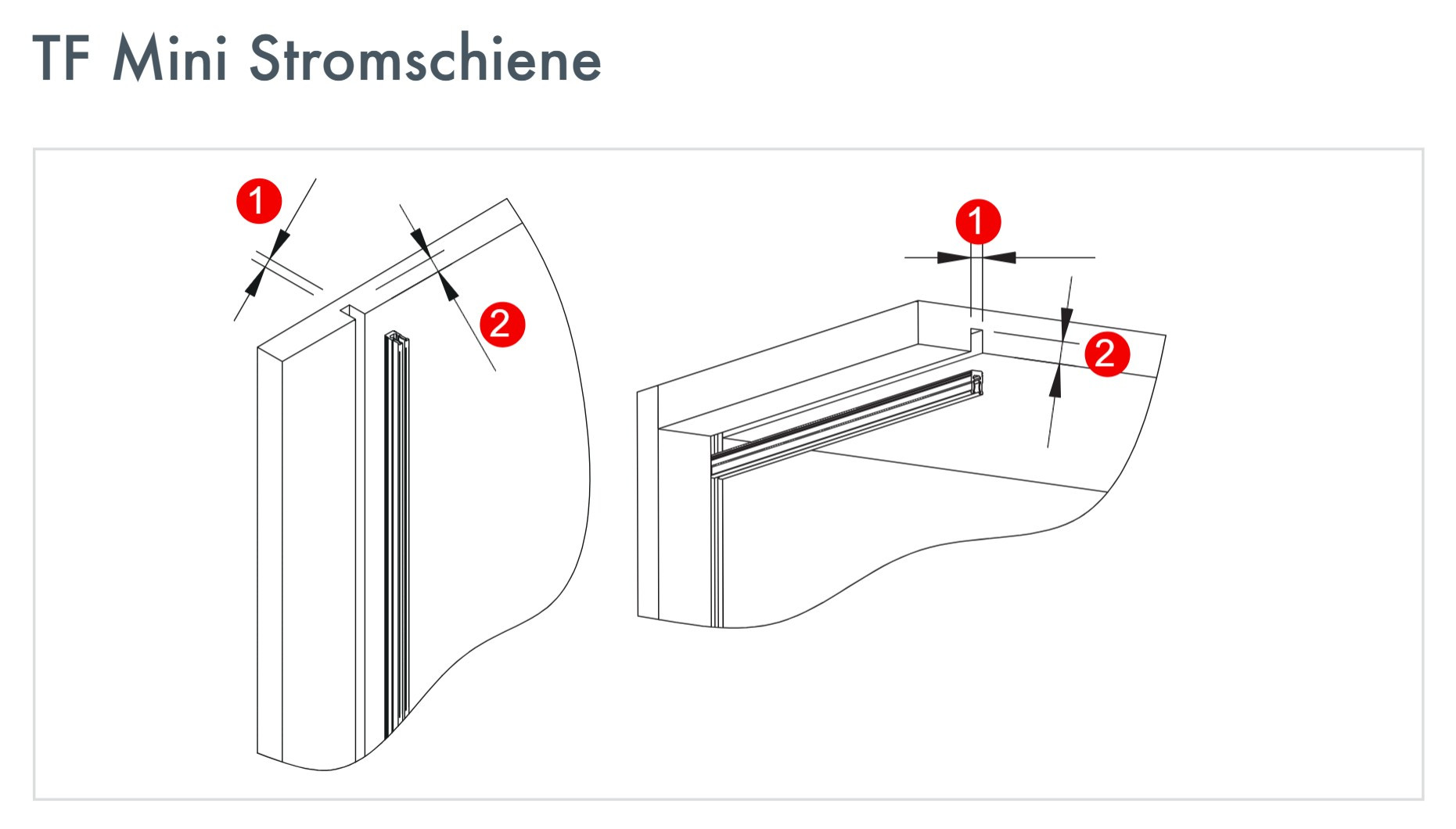 TF Mini Stromschiene

1
2
1
2