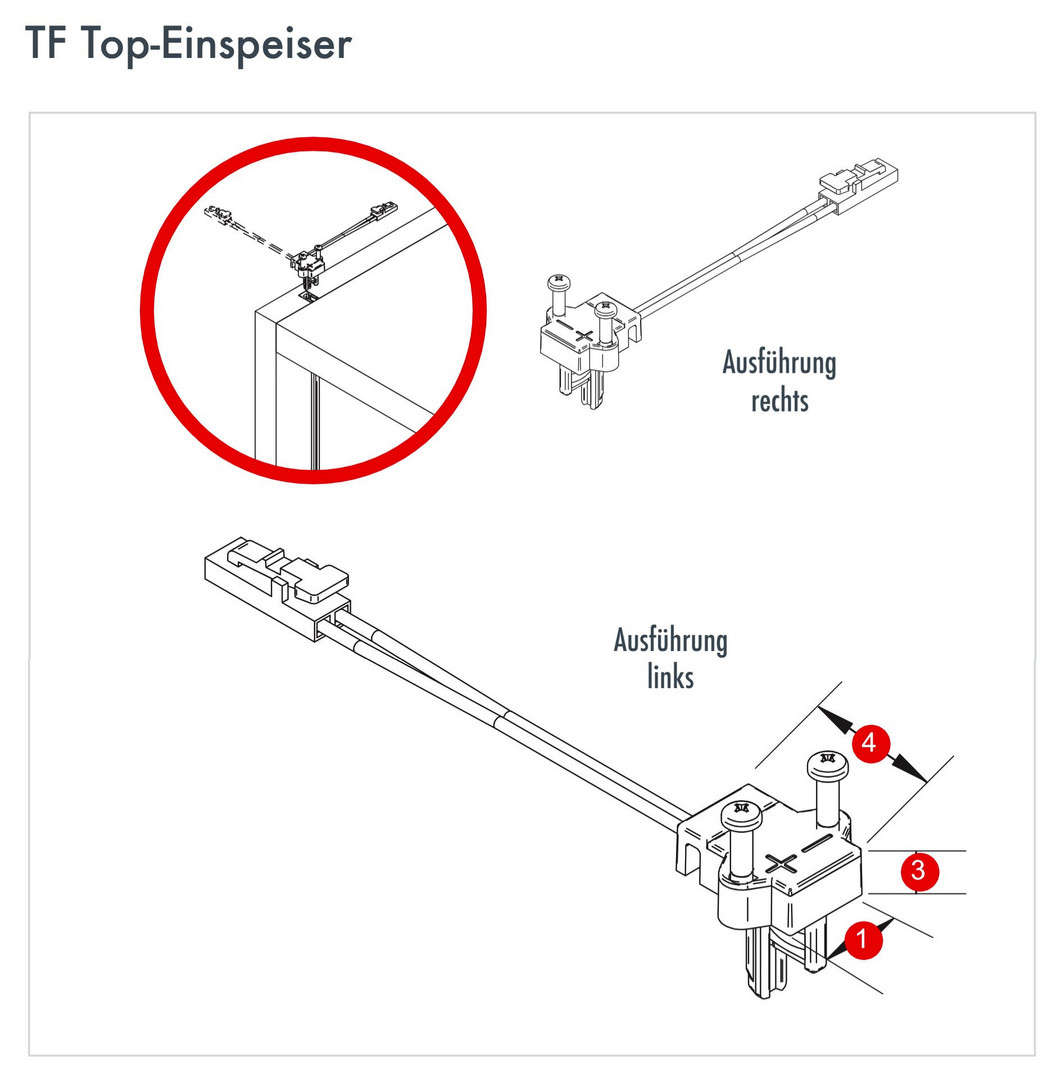 TF Top-Einspeiser

Ausführung rechts

Ausführung links

4

3

1