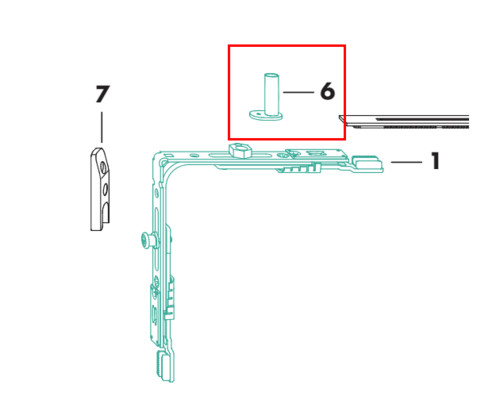 7

6

1