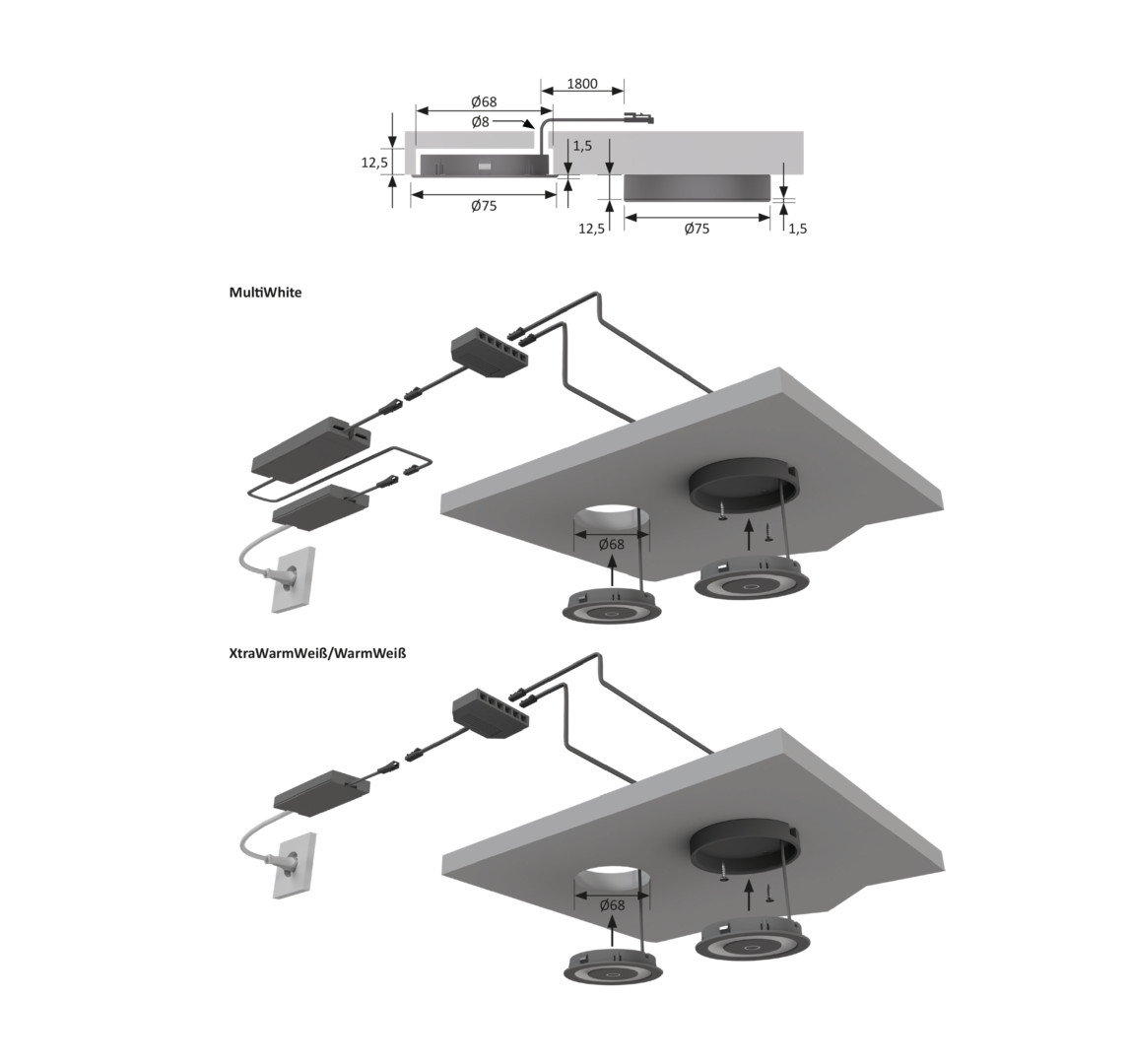 1800
Ø68
Ø8
1,5
12,5
Ø75
12,5
Ø75
1,5

MultiWhite

Ø68

XtraWarmWeiß/WarmWeiß

Ø68