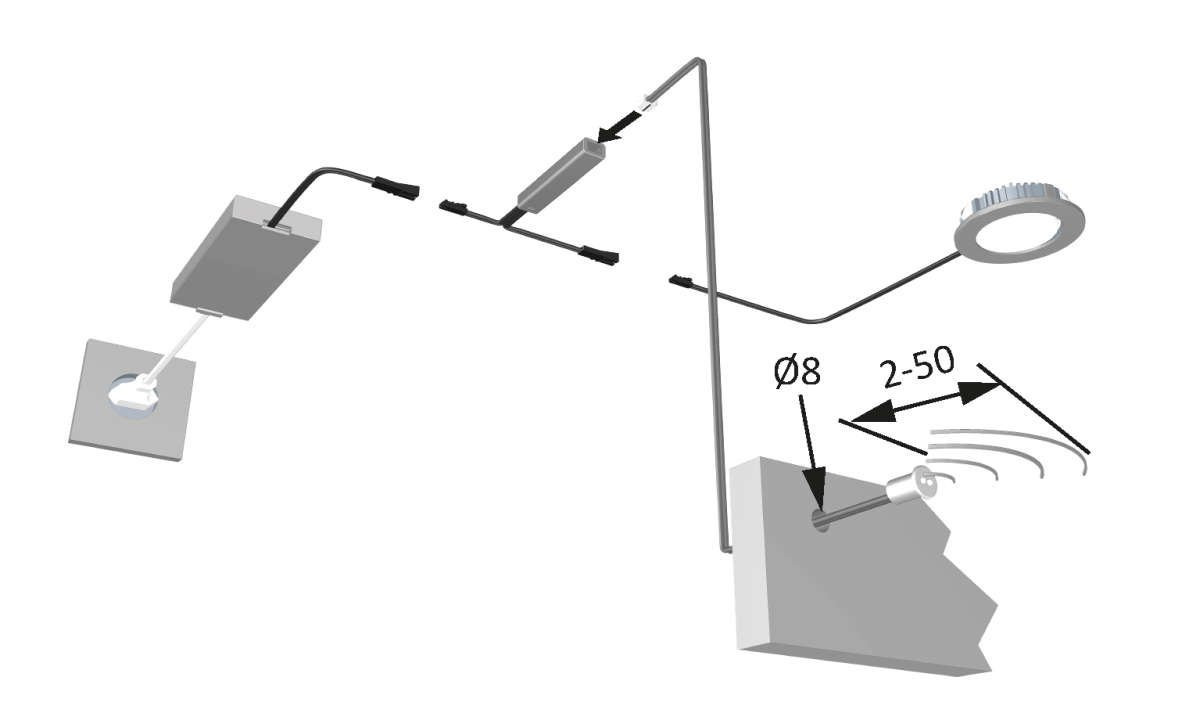 Ø8
2-50