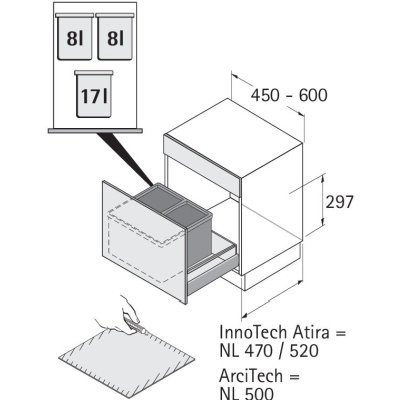 8l
8l
17l
450 - 600
297
InnoTech Atira =
NL 470 / 520
ArciTech =
NL 500