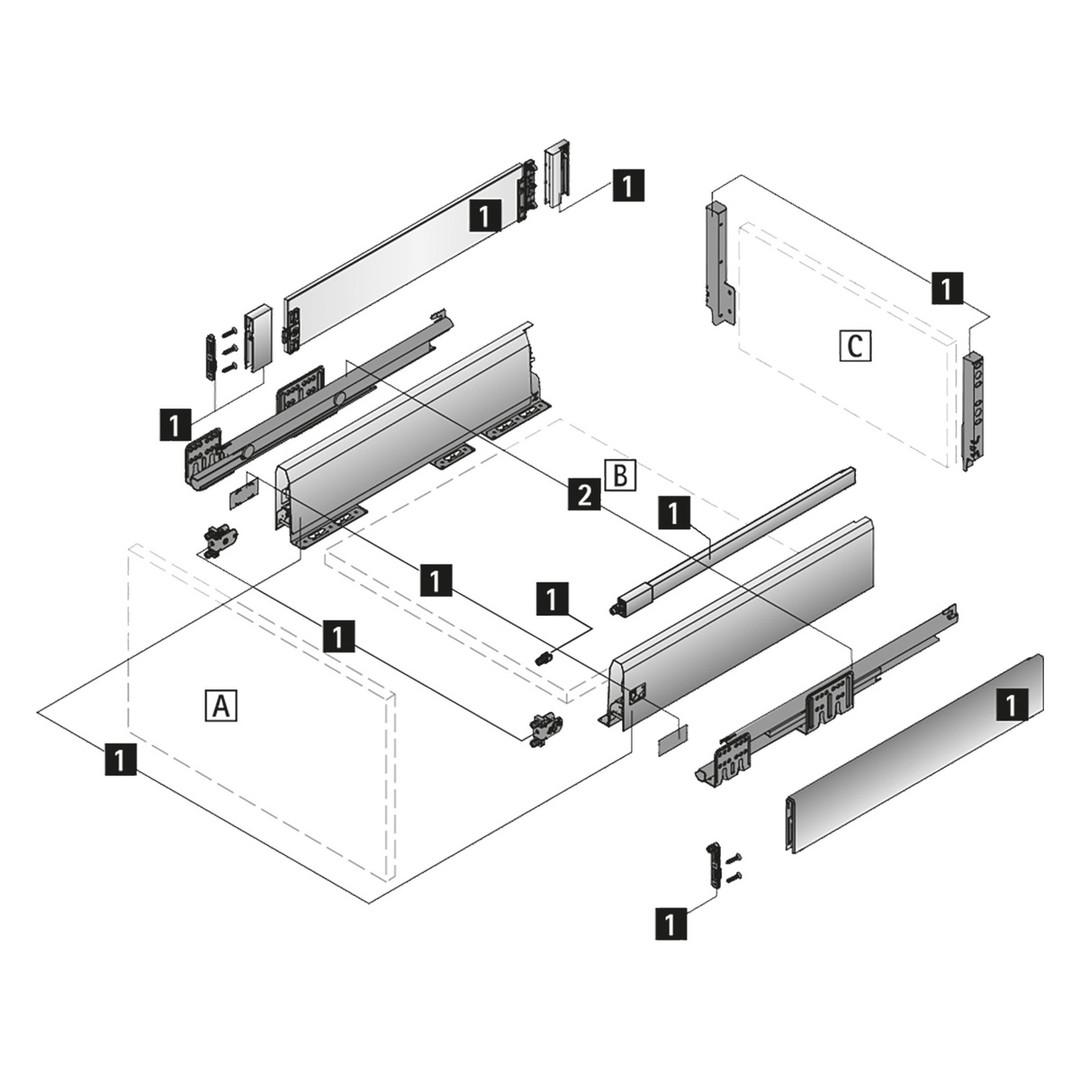 1
1
1
C
1
B
2
1
1
1
1
A
1
1
1