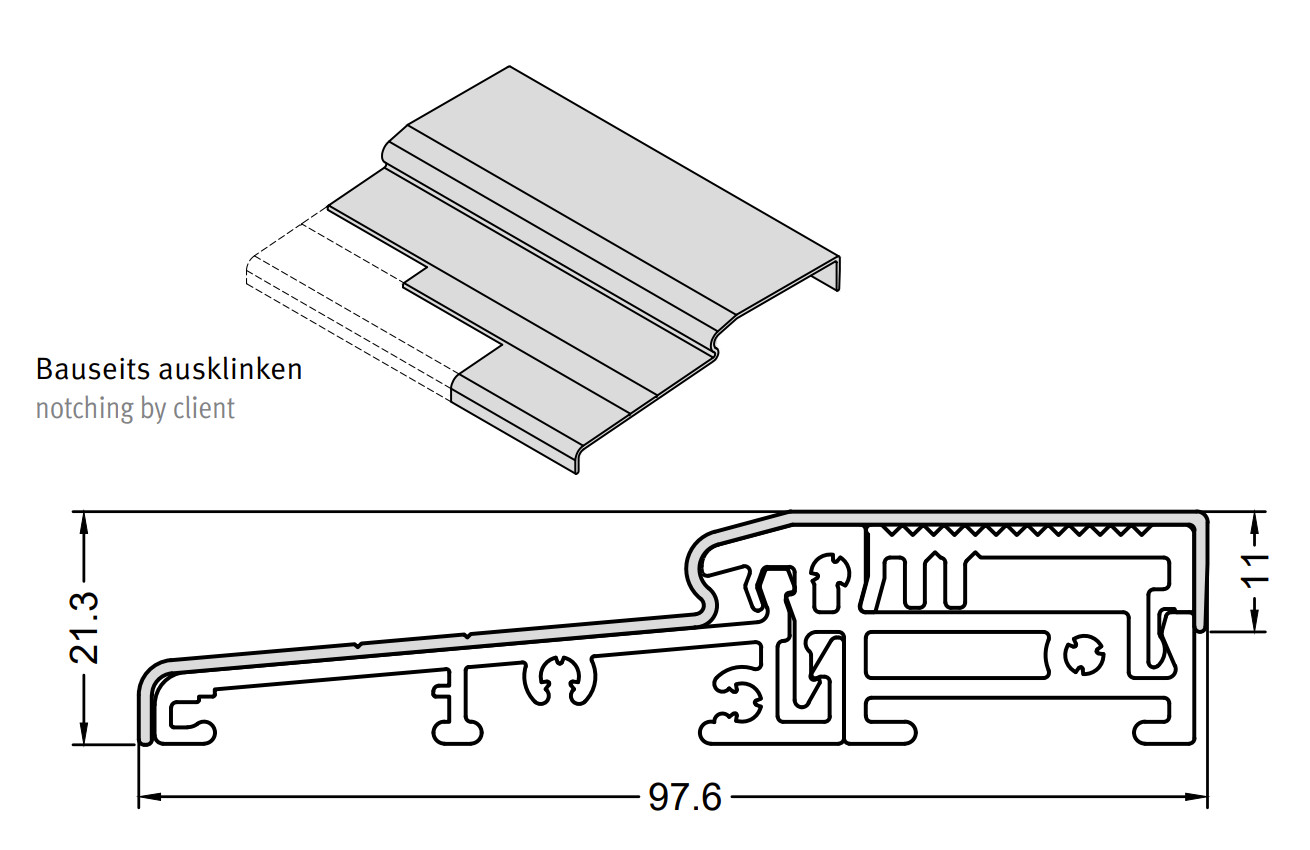 Bauseits ausklinken
notching by client

21.3

11

97.6