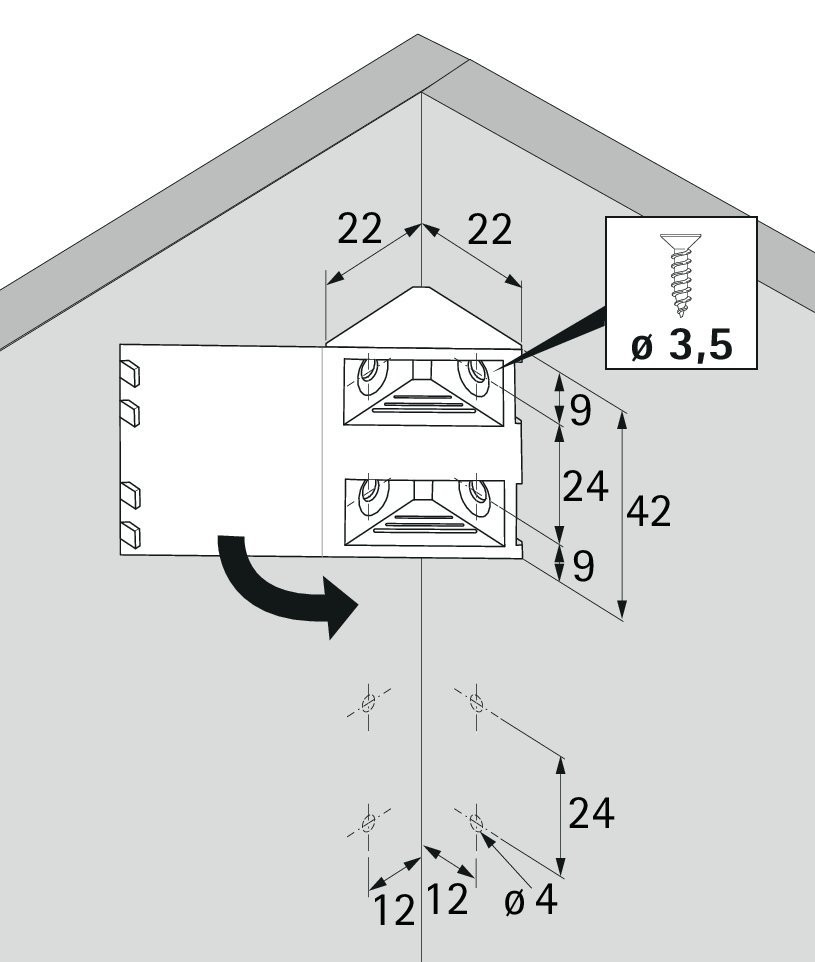 22 22

ø 3,5

9

24

42

9

24

12 12 ø 4