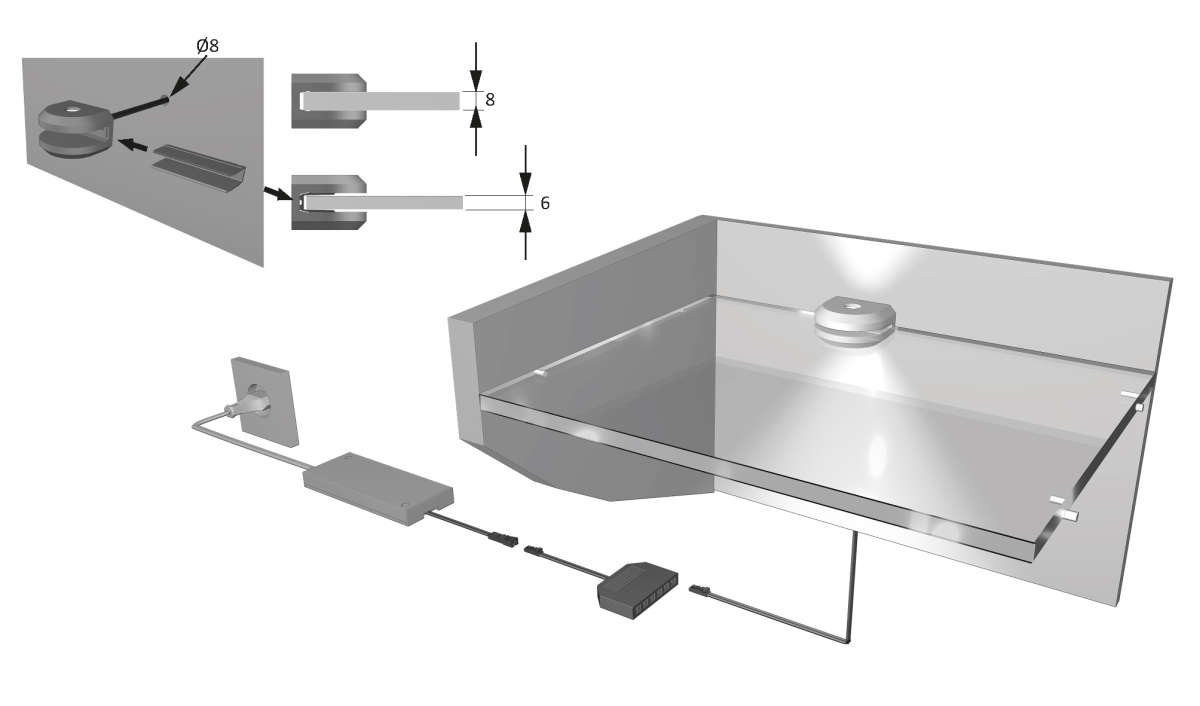 Ø8

8

6