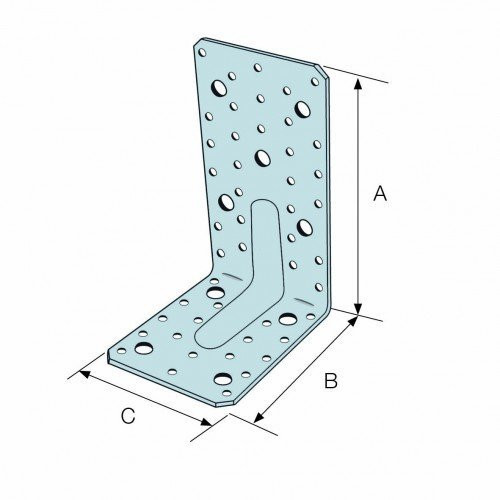 A

B

C