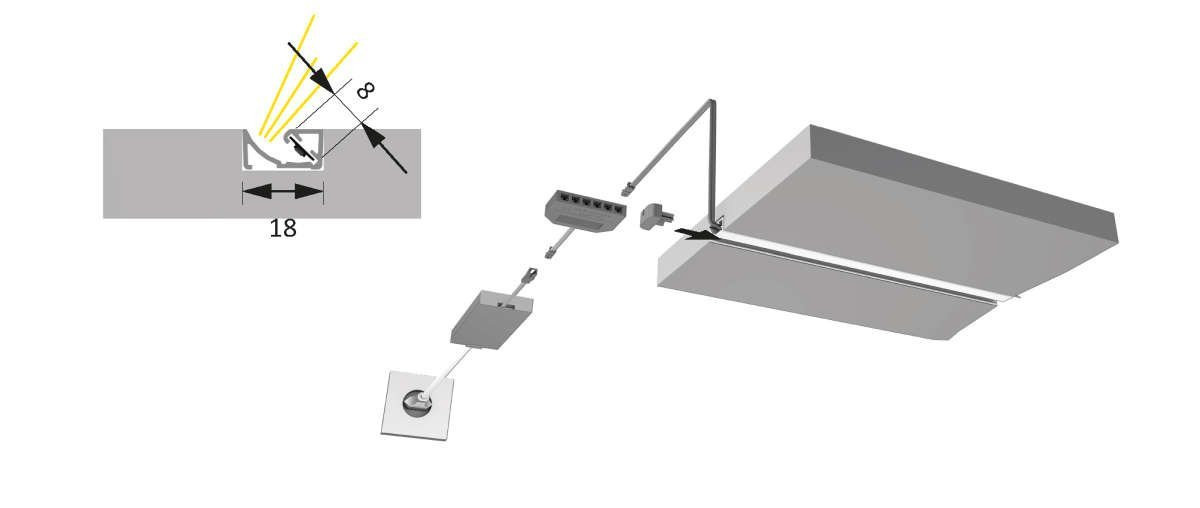 8

18