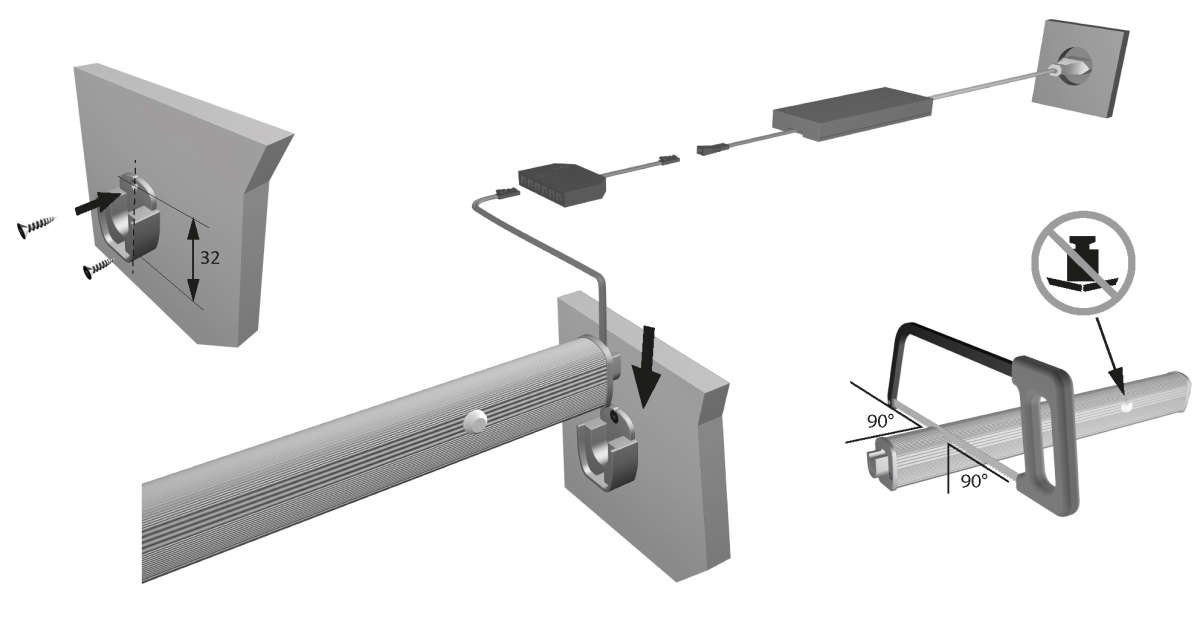 32

90°

90°